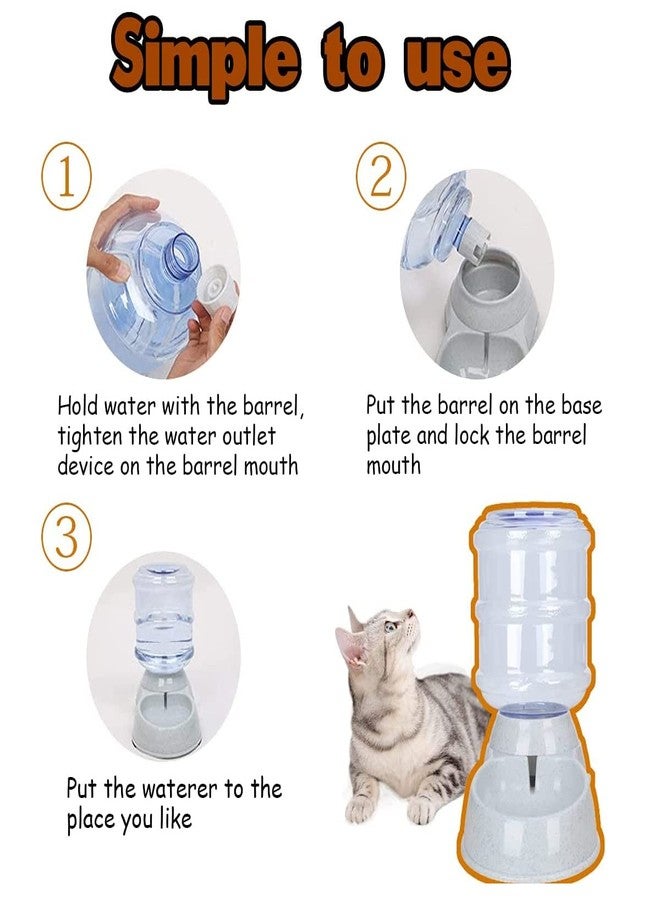 Simple to use

1

Hold water with the barrel, tighten the water outlet device on the barrel mouth

2

Put the barrel on the base plate and lock the barrel mouth

3

Put the waterer to the place you like